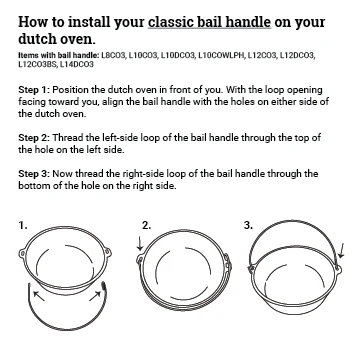 How to install your classic bail handle on your dutch oven.

Items with bail handle: L8CO3, L10CO3, L10DCO3, L10COWLPH, L12CO3, L12DCO3, L12CO3BS, L14DCO3

Step 1: Position the dutch oven in front of you. With the loop opening facing toward you, align the bail handle with the holes on either side of the dutch oven.

Step 2: Thread the left-side loop of the bail handle through the top of the hole on the left side.

Step 3: Now thread the right-side loop of the bail handle through the bottom of the hole on the right side.

1.

2.

3.